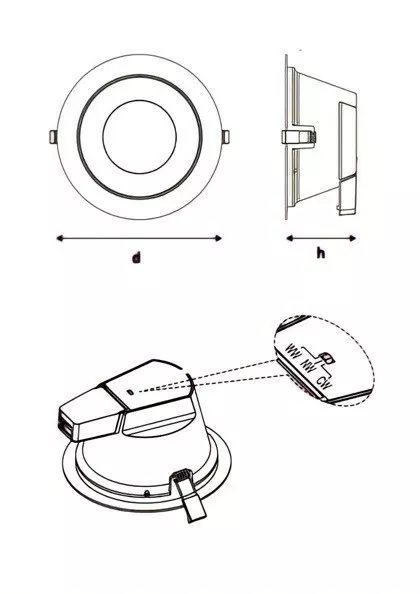 d

h

WW NW CW