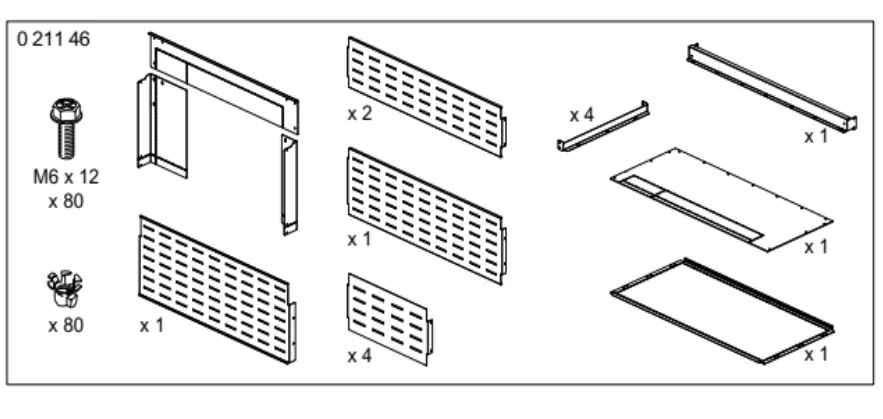 0 211 46

M6 x 12
x 80

x 80

x 1

x 2

x 1

x 4

x 4

x 1

x 1

x 1