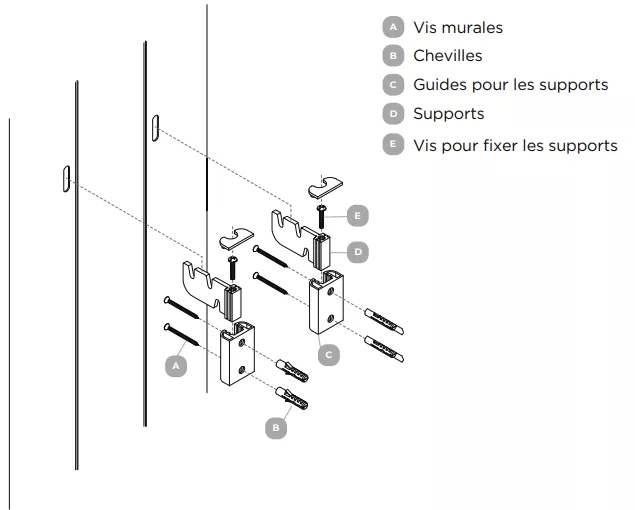 A Vis murales
B Chevilles
C Guides pour les supports
D Supports
E Vis pour fixer les supports

E
D
C
A
B