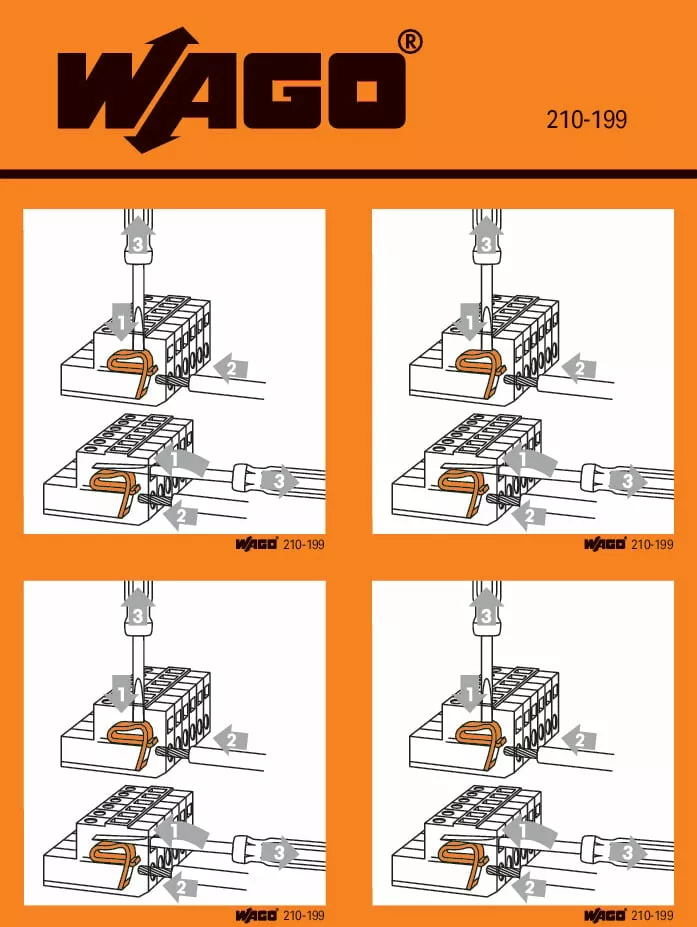 WAGO®

210-199

3
1
2
1
3
2

WAGO 210-199

3
1
2
1
3
2

WAGO 210-199

3
1
2
1
3
2

WAGO 210-199

3
1
2
1
3
2

WAGO 210-199