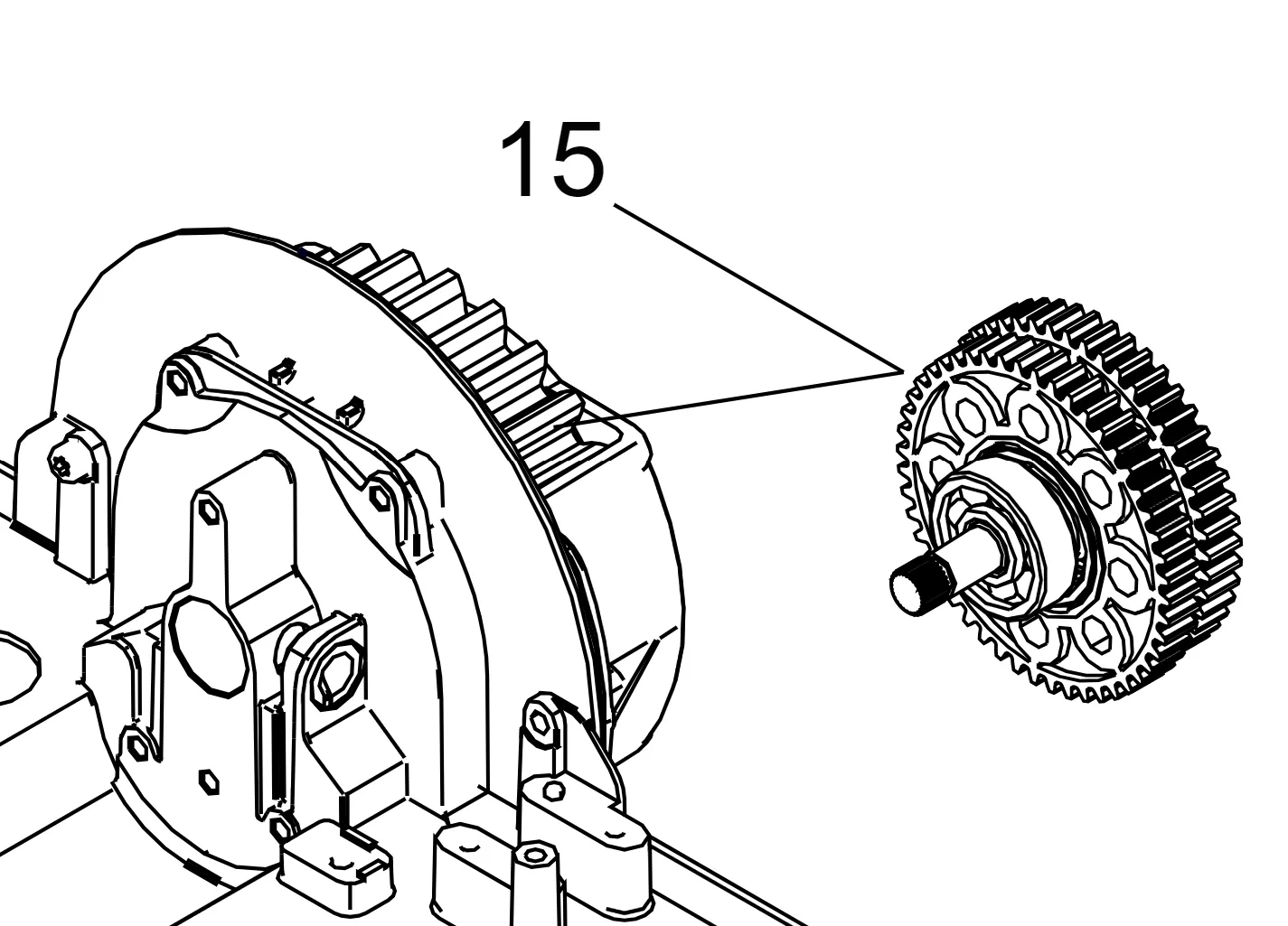 15