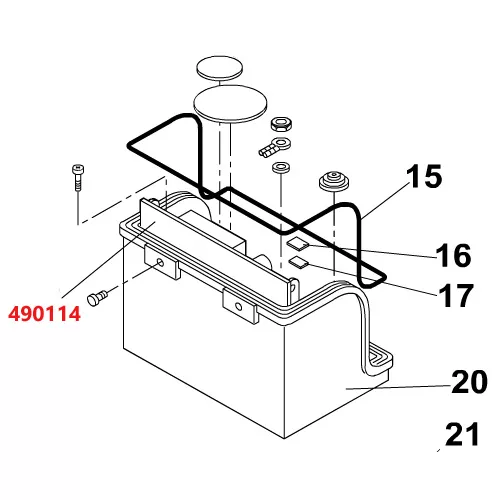 15
16
17
490114
20
21