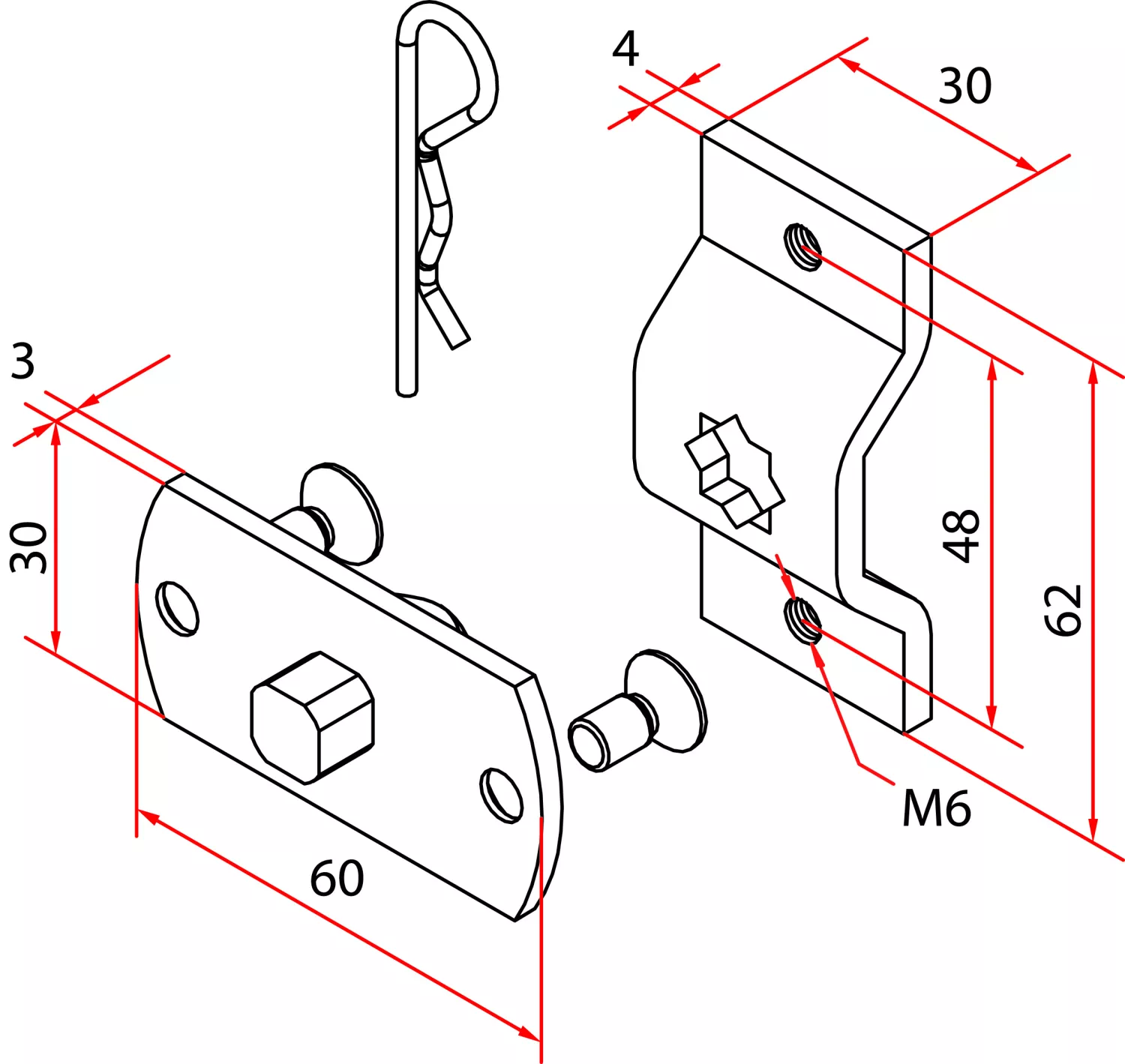 4
30
3
30
48
62
M6
60