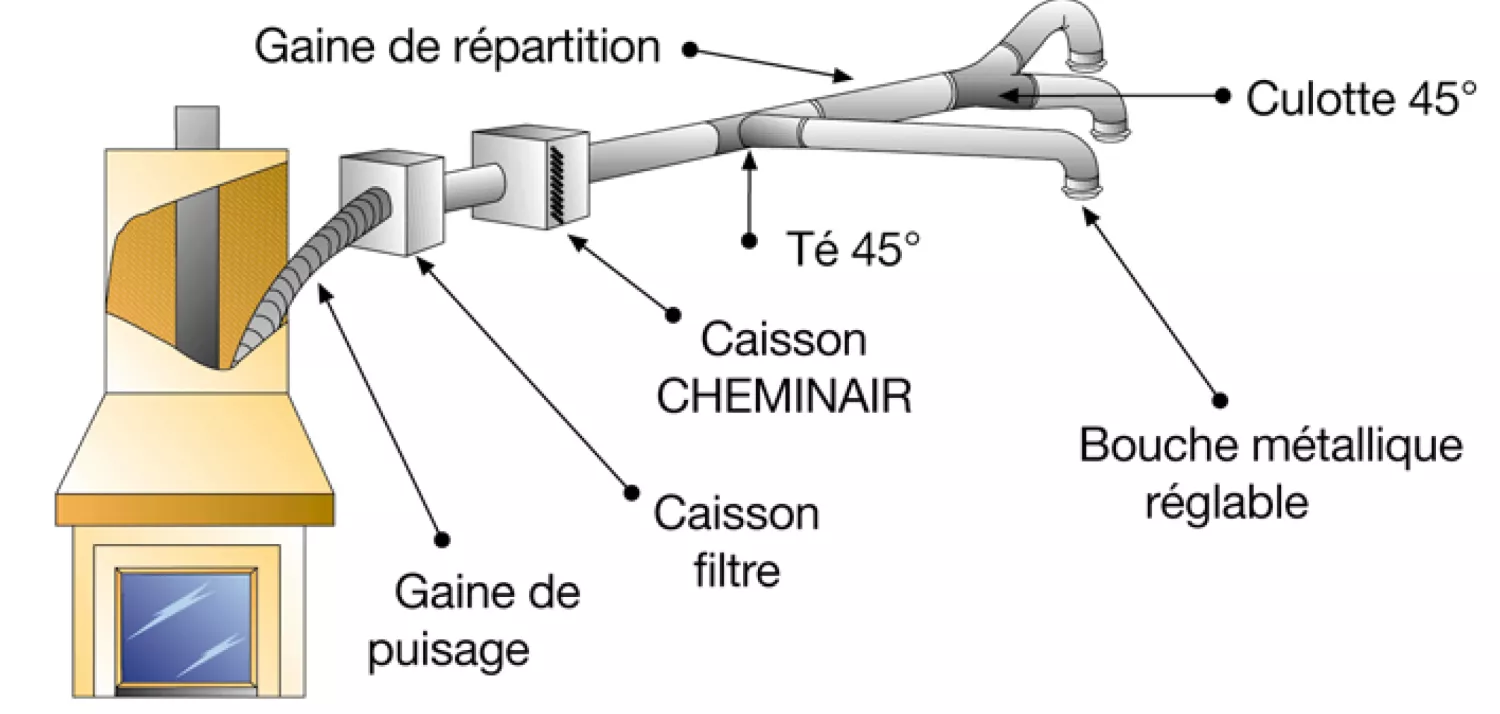 Gaine de répartition

Culotte 45°

Té 45°

Caisson CHEMINAIR

Bouche métallique réglable

Caisson filtre

Gaine de puisage