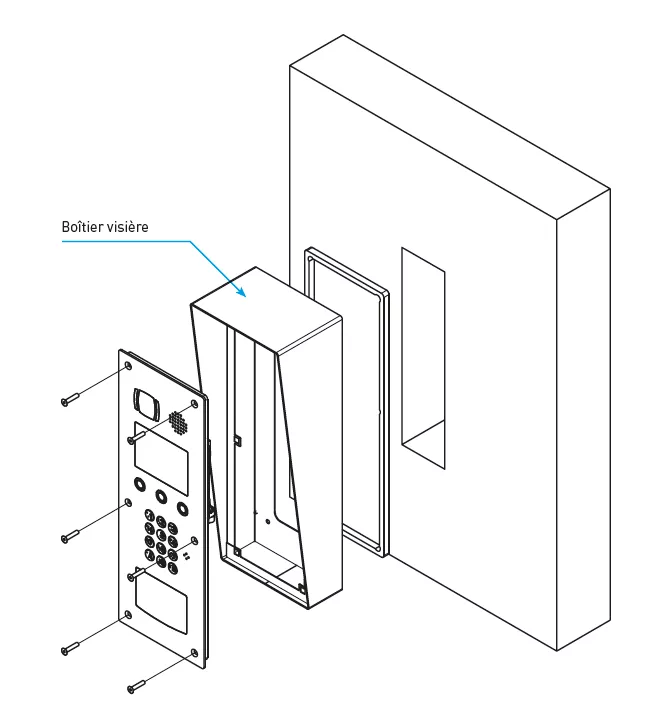 Boîtier visière