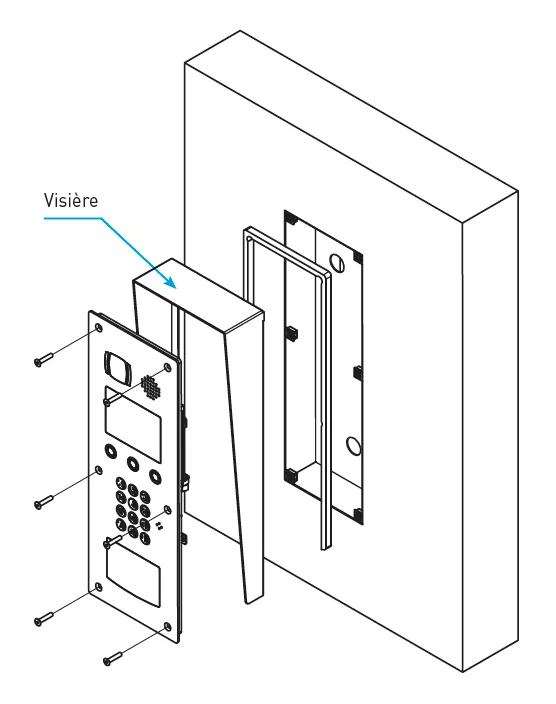 Visière