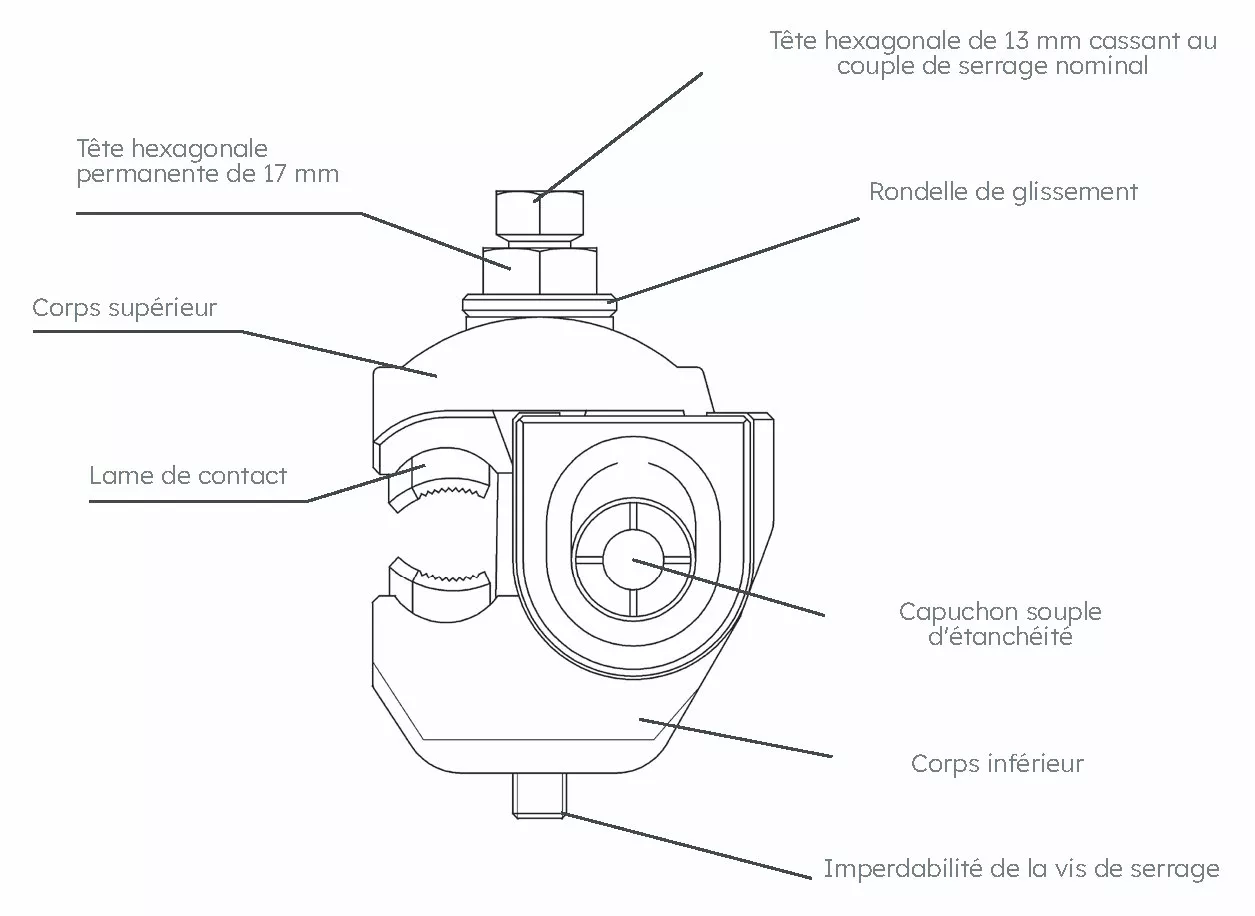 Tête hexagonale de 13 mm cassant au couple de serrage nominal

Tête hexagonale permanente de 17 mm

Rondelle de glissement

Corps supérieur

Lame de contact

Capuchon souple d'étanchéité

Corps inférieur

Imperdabilité de la vis de serrage