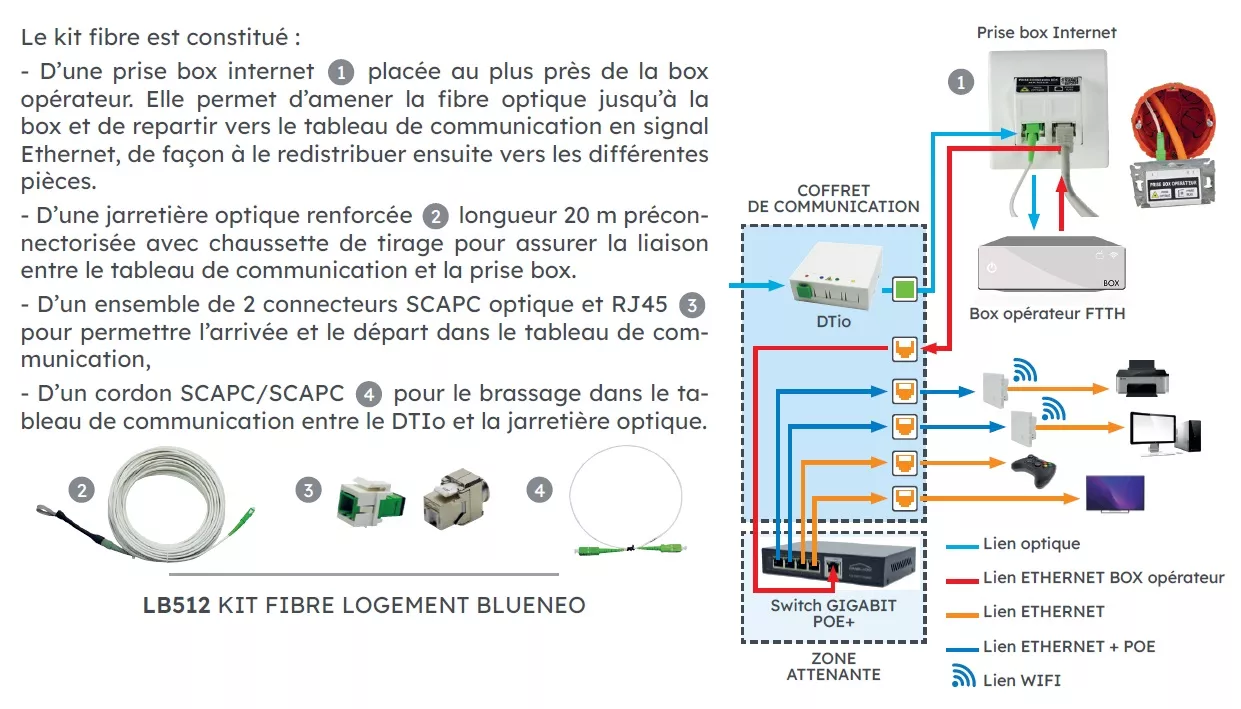 Le kit fibre est constitué :

- D'une prise box internet 1 placée au plus près de la box opérateur. Elle permet d'amener la fibre optique jusqu'à la box et de repartir vers le tableau de communication en signal Ethernet, de façon à le redistribuer ensuite vers les différentes pièces.

- D'une jarretière optique renforcée 2 longueur 20 m préconnectorisée avec chaussette de tirage pour assurer la liaison entre le tableau de communication et la prise box.

- D'un ensemble de 2 connecteurs SCAPC optique et RJ45 3 pour permettre l'arrivée et le départ dans le tableau de communication,

- D'un cordon SCAPC/SCAPC 4 pour le brassage dans le tableau de communication entre le DTIo et la jarretière optique.

2 3 4

LB512 KIT FIBRE LOGEMENT BLUENEO

Prise box Internet

1

PRISE BOX OPERATEUR

COFFRET DE COMMUNICATION

DTio

BOX

Box opérateur FTTH

Switch GIGABIT POE+

ZONE ATTENANTE

Lien optique

Lien ETHERNET BOX opérateur

Lien ETHERNET

Lien ETHERNET + POE

Lien WIFI