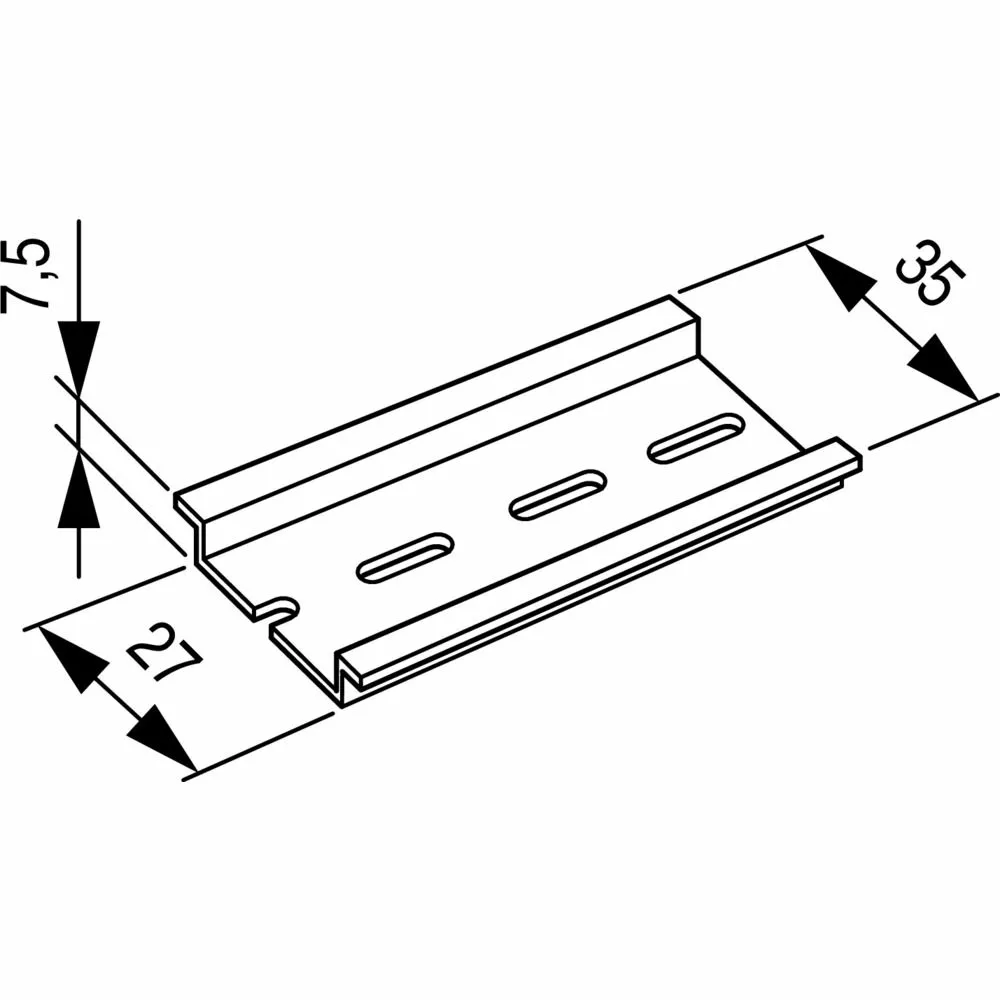 7,5
35
27