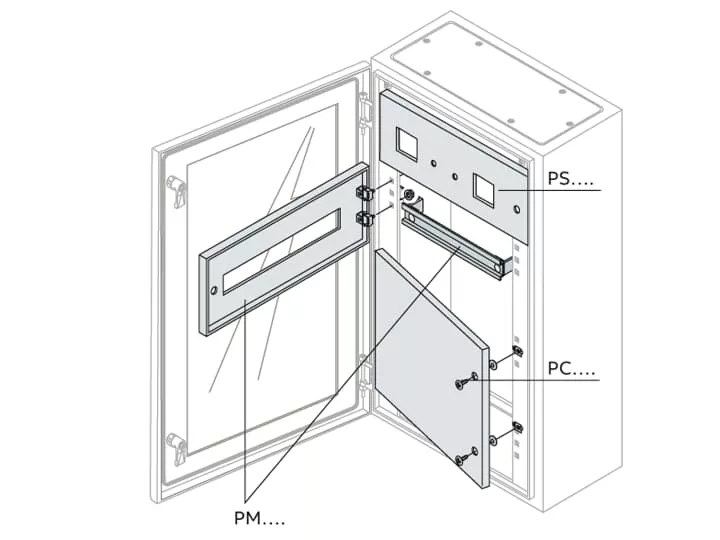 PS....

PC....

PM....