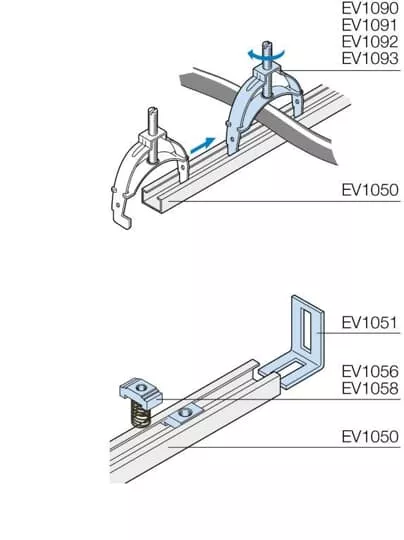 EV1090
EV1091
EV1092
EV1093

EV1050

EV1051

EV1056
EV1058

EV1050