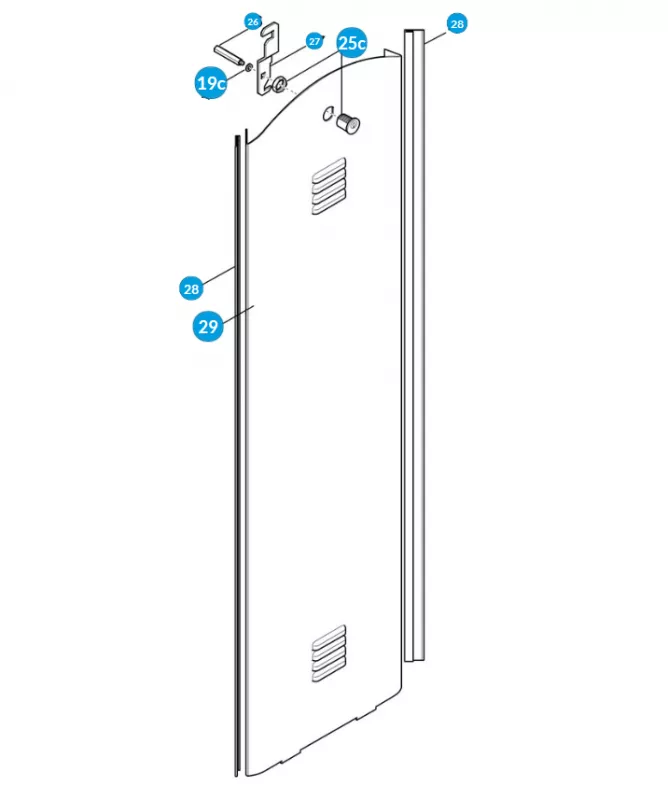 26
27
25c
28
19c
28
29