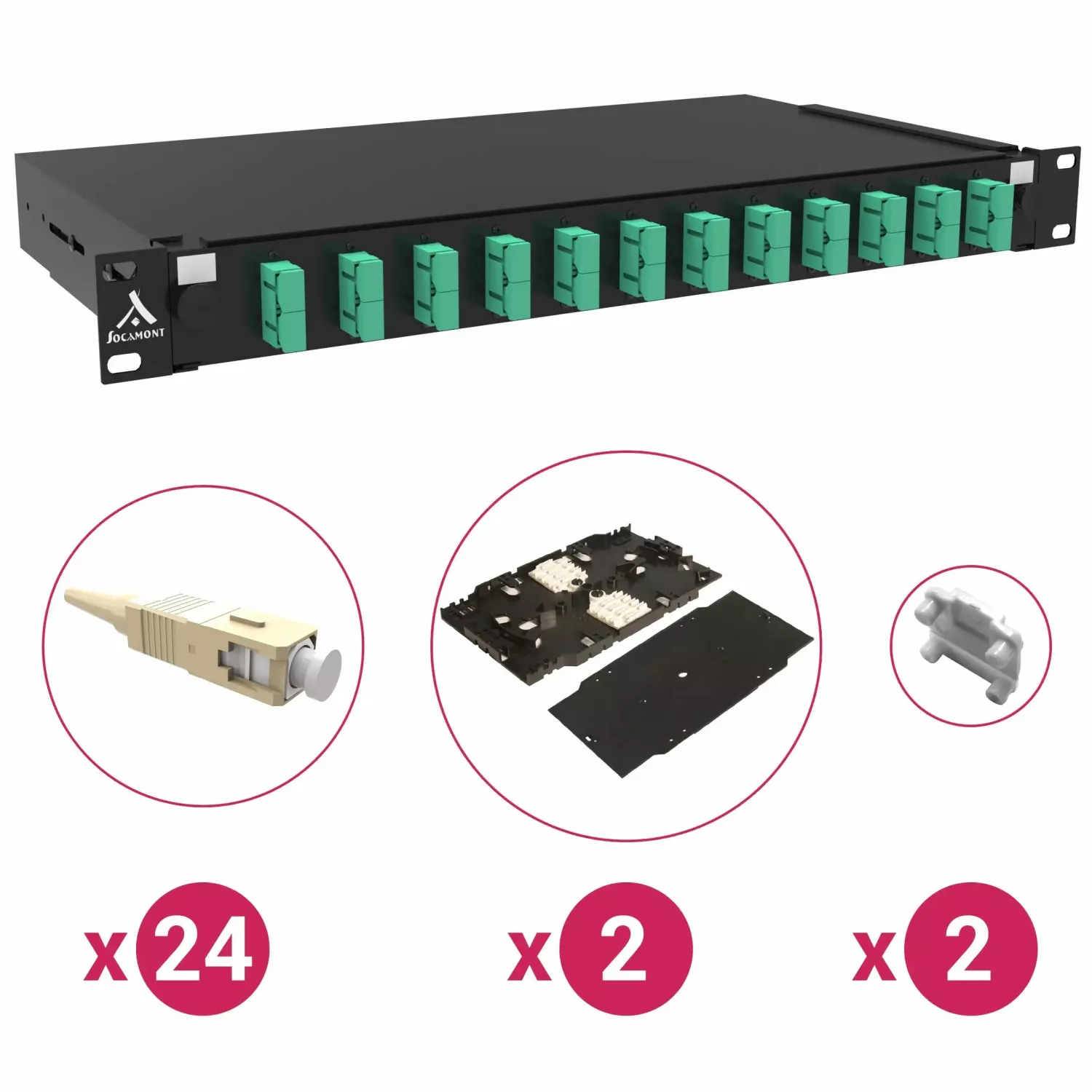 SOCAMONT

x 24

x 2

x 2