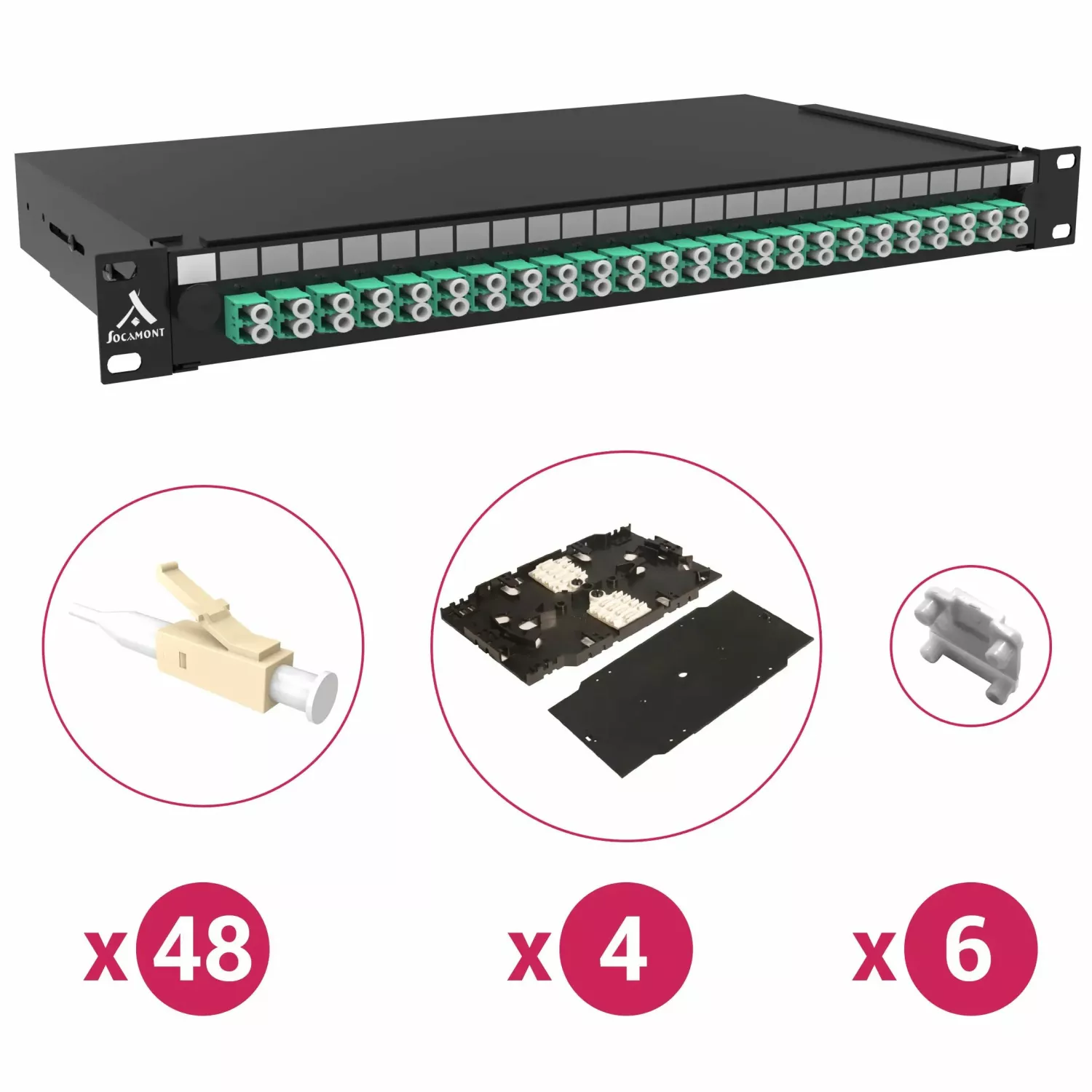 SOCAMONT

x 48

x 4

x 6