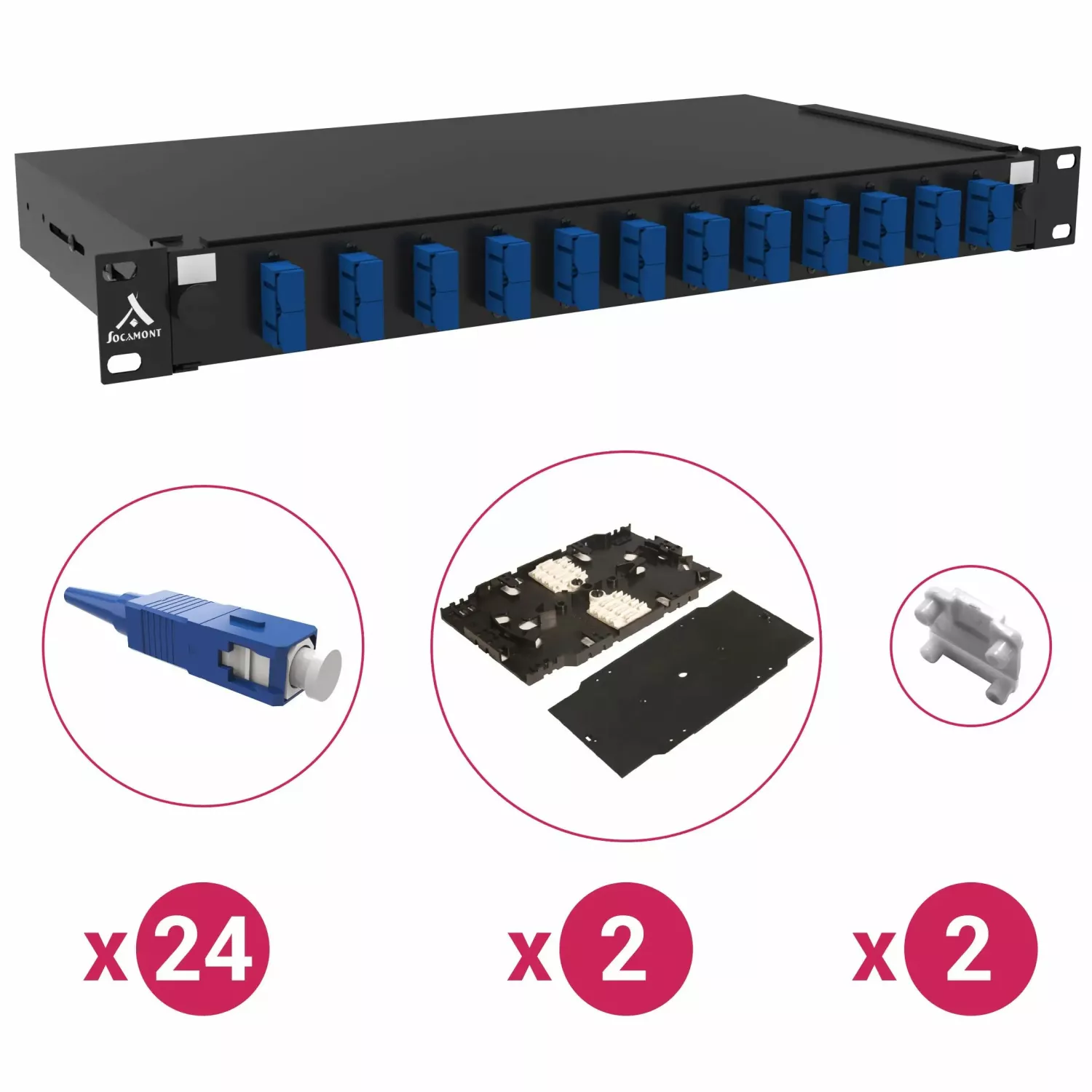 SOCAMONT

x 24

x 2

x 2