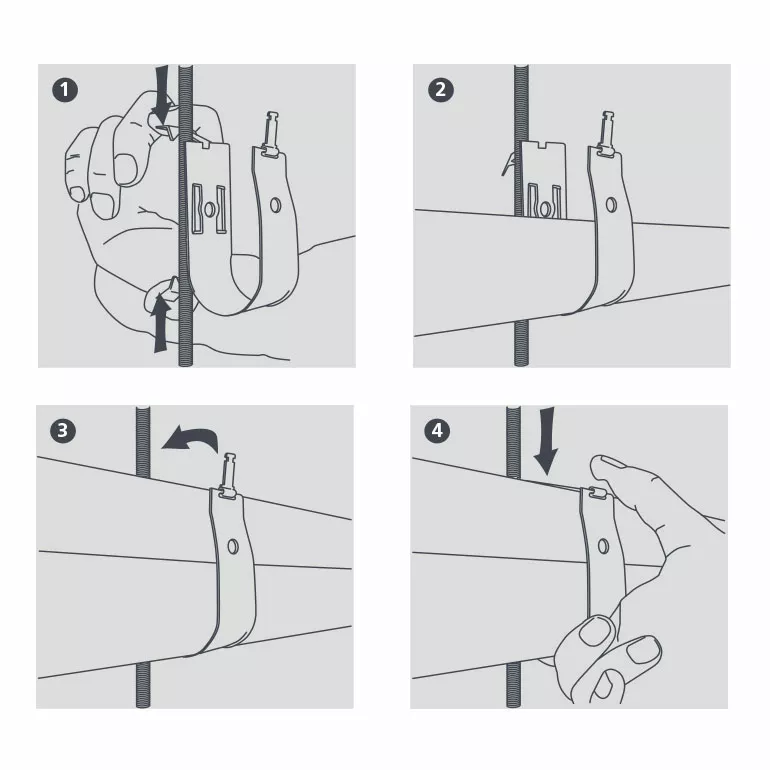 1

2

3

4