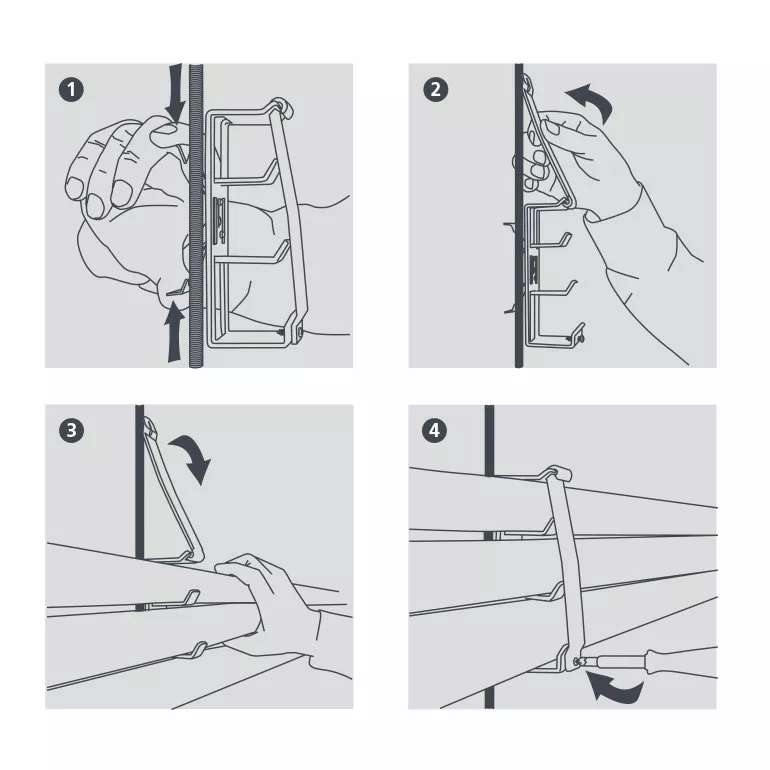 1

2

3

4