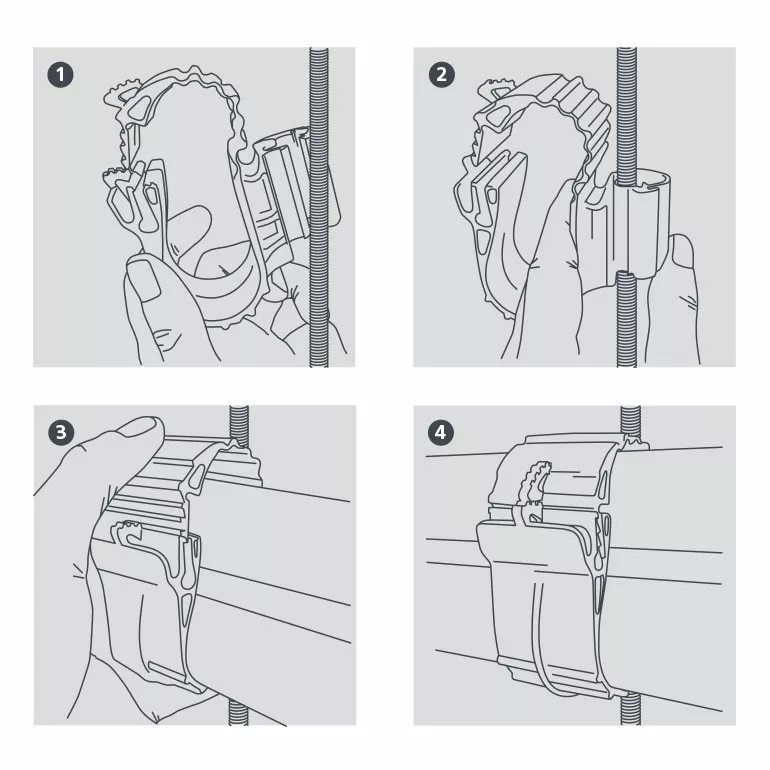 1

2

3

4