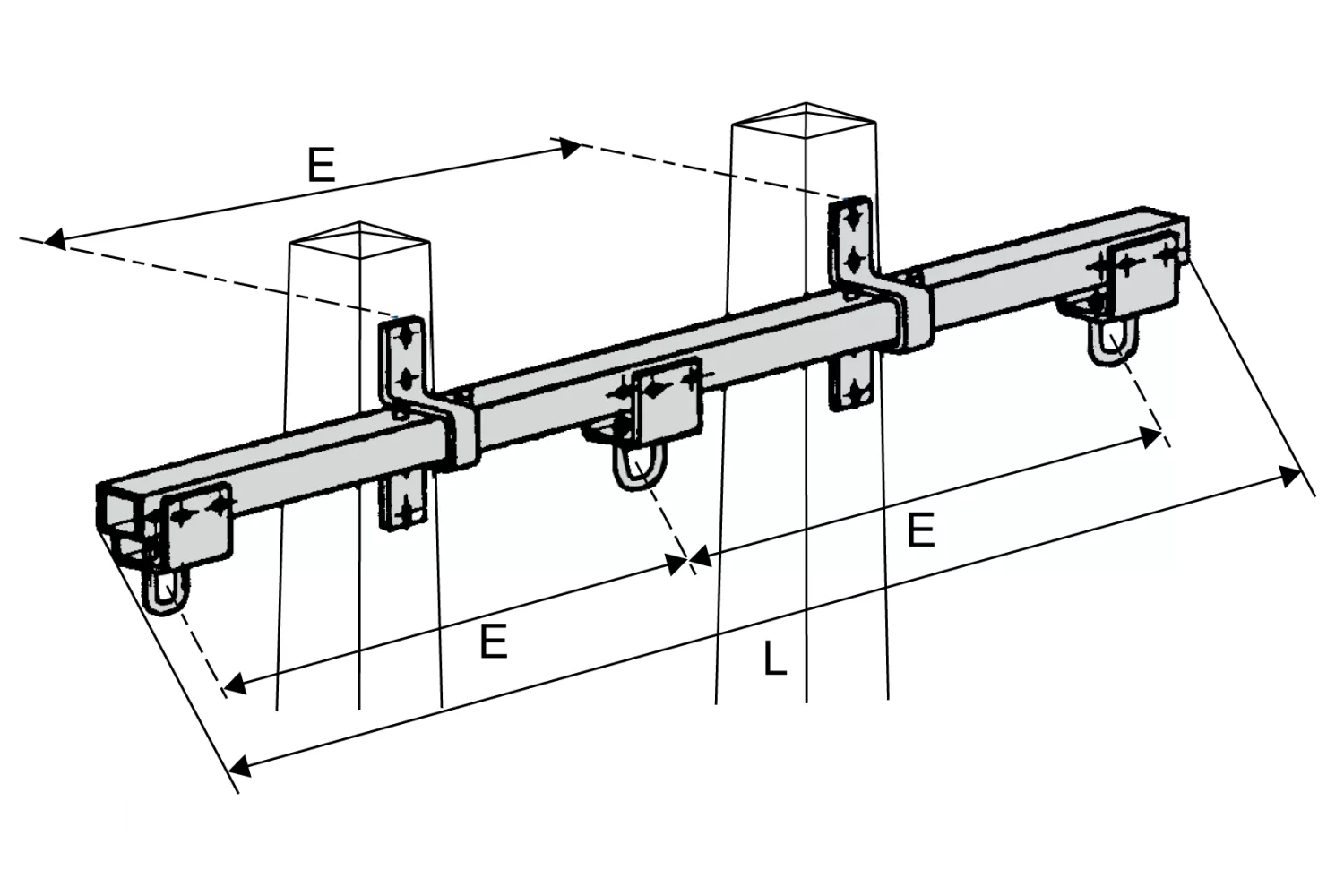 E
E
E
L