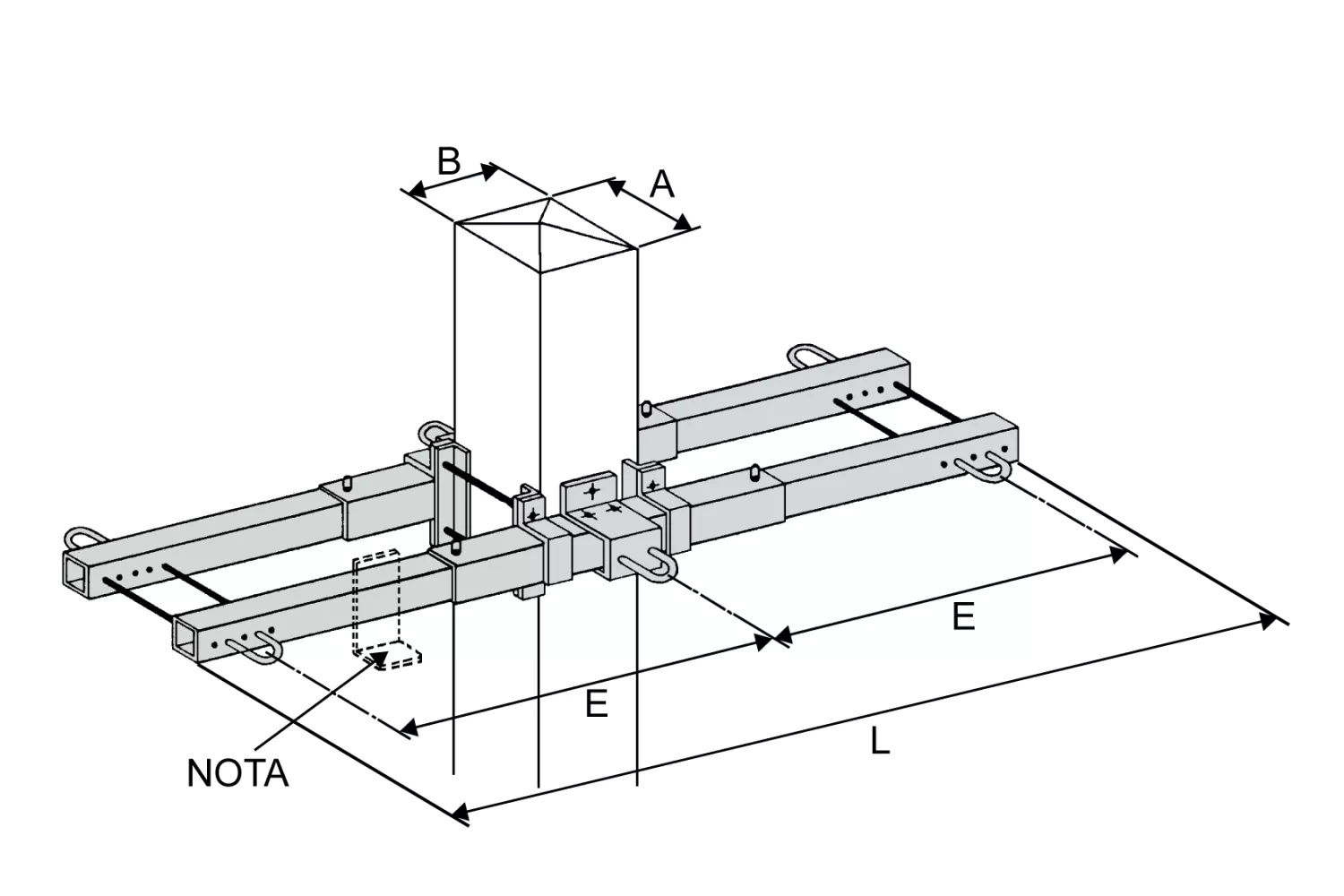 B
A
E
E
L
NOTA