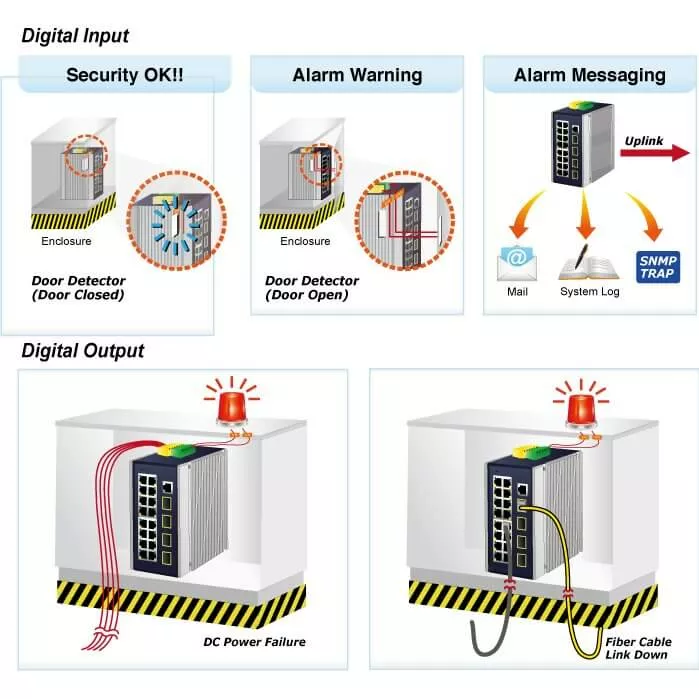 Digital Input

Security OK!!

Enclosure

Door Detector
(Door Closed)

Alarm Warning

Enclosure

Door Detector
(Door Open)

Alarm Messaging

Uplink

Mail

System Log

SNMP TRAP

Digital Output

DC Power Failure

Fiber Cable Link Down