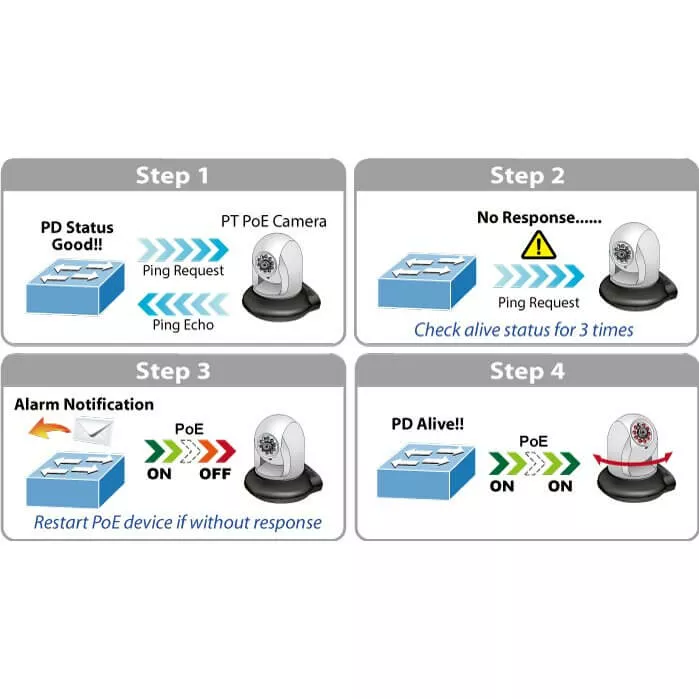 Step 1

PD Status Good!!

PT PoE Camera

Ping Request

Ping Echo

Step 2

No Response......

Ping Request

Check alive status for 3 times

Step 3

Alarm Notification

PoE

ON

OFF

Restart PoE device if without response

Step 4

PD Alive!!

PoE

ON

ON