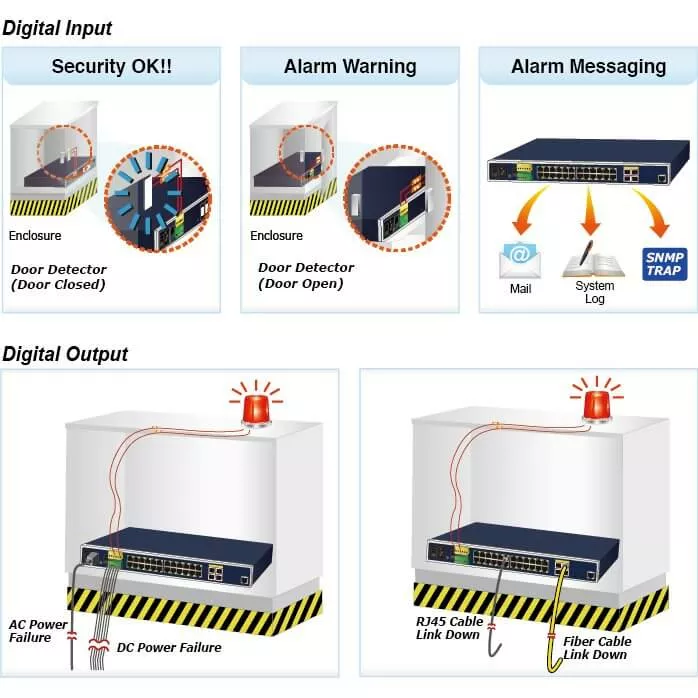 Digital Input

Security OK!!

Enclosure

Door Detector (Door Closed)

Alarm Warning

Enclosure

Door Detector (Door Open)

Alarm Messaging

Mail

System Log

SNMP TRAP

Digital Output

AC Power Failure

DC Power Failure

RJ45 Cable Link Down

Fiber Cable Link Down