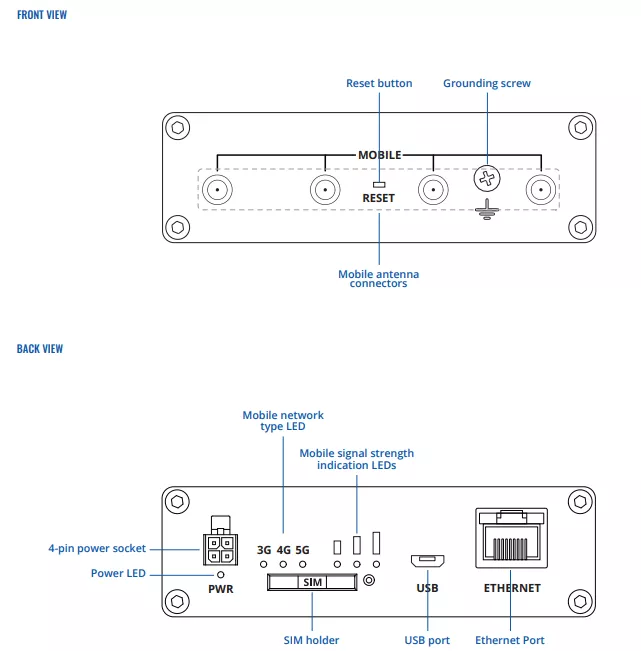 FRONT VIEW

Reset button
Grounding screw
MOBILE
RESET
Mobile antenna connectors

BACK VIEW

Mobile network type LED
Mobile signal strength indication LEDs
4-pin power socket
Power LED
3G 4G 5G
PWR
SIM
USB
ETHERNET
SIM holder
USB port
Ethernet Port