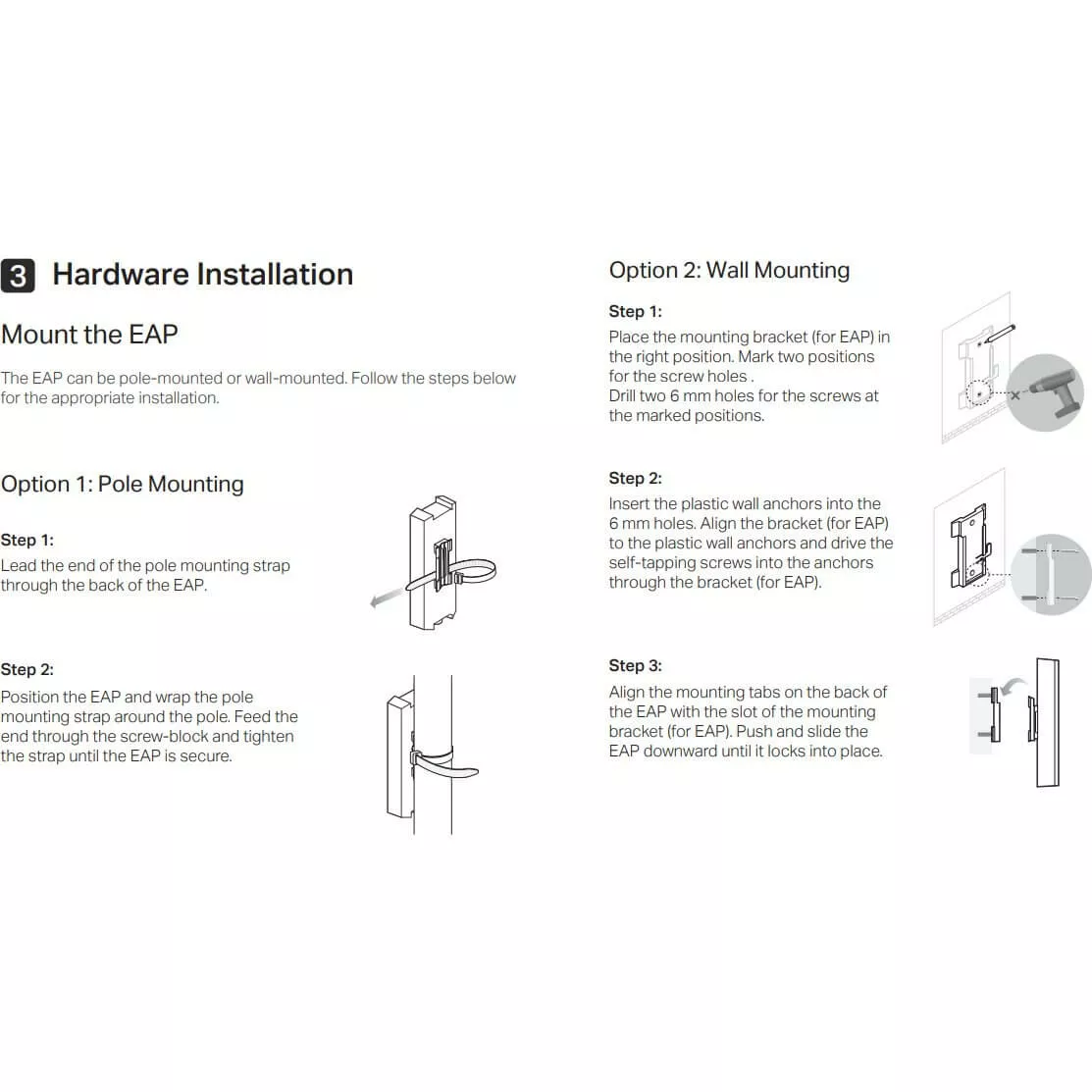 3 Hardware Installation

Mount the EAP

The EAP can be pole-mounted or wall-mounted. Follow the steps below for the appropriate installation.

Option 1: Pole Mounting

Step 1:
Lead the end of the pole mounting strap through the back of the EAP.

Step 2:
Position the EAP and wrap the pole mounting strap around the pole. Feed the end through the screw-block and tighten the strap until the EAP is secure.

Option 2: Wall Mounting

Step 1:
Place the mounting bracket (for EAP) in the right position. Mark two positions for the screw holes .
Drill two 6 mm holes for the screws at the marked positions.

Step 2:
Insert the plastic wall anchors into the 6 mm holes. Align the bracket (for EAP) to the plastic wall anchors and drive the self-tapping screws into the anchors through the bracket (for EAP).

Step 3:
Align the mounting tabs on the back of the EAP with the slot of the mounting bracket (for EAP). Push and slide the EAP downward until it locks into place.