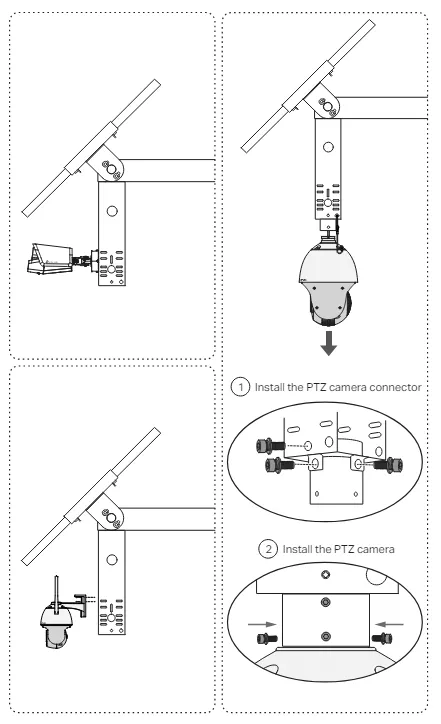 ① Install the PTZ camera connector

② Install the PTZ camera